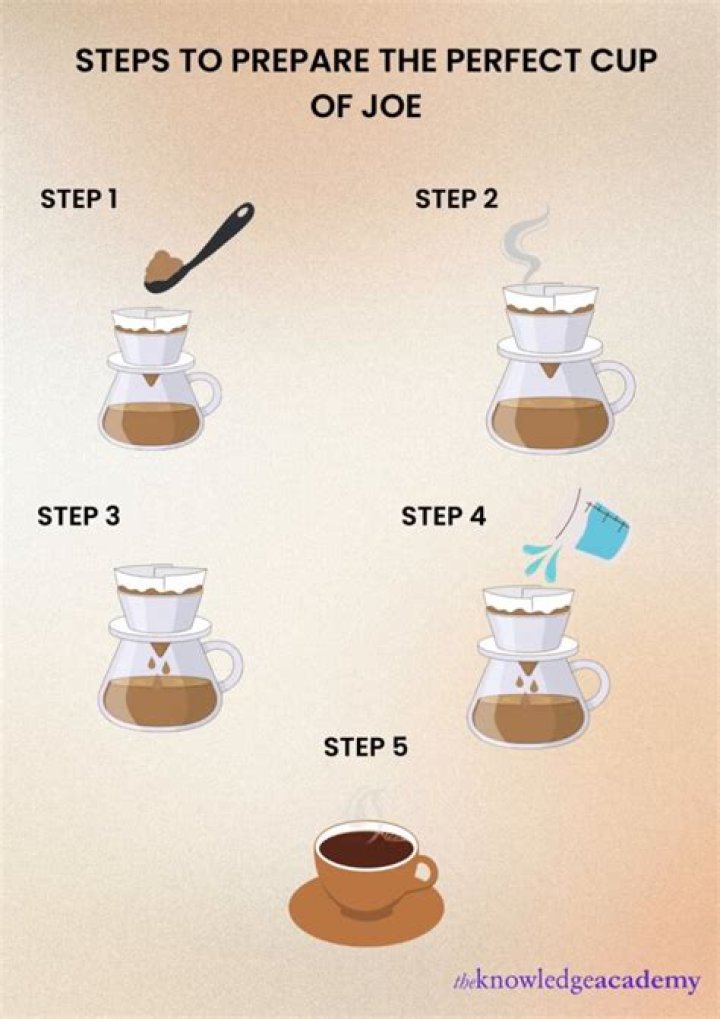 STEPS TO PREPARE THE PERFECT CUP OF JOE

STEP 1

STEP 2

STEP 3

STEP 4

STEP 5

theknowledgeacademy